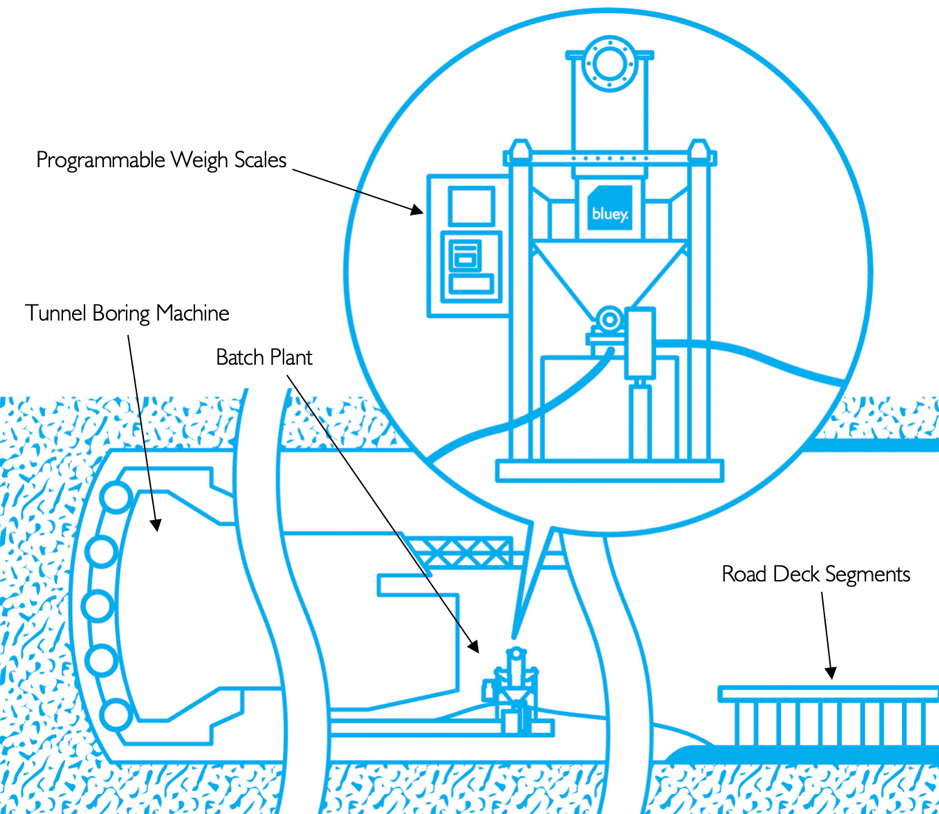 Programmable Weigh Scales

bluey.

Tunnel Boring Machine

Batch Plant

Road Deck Segments